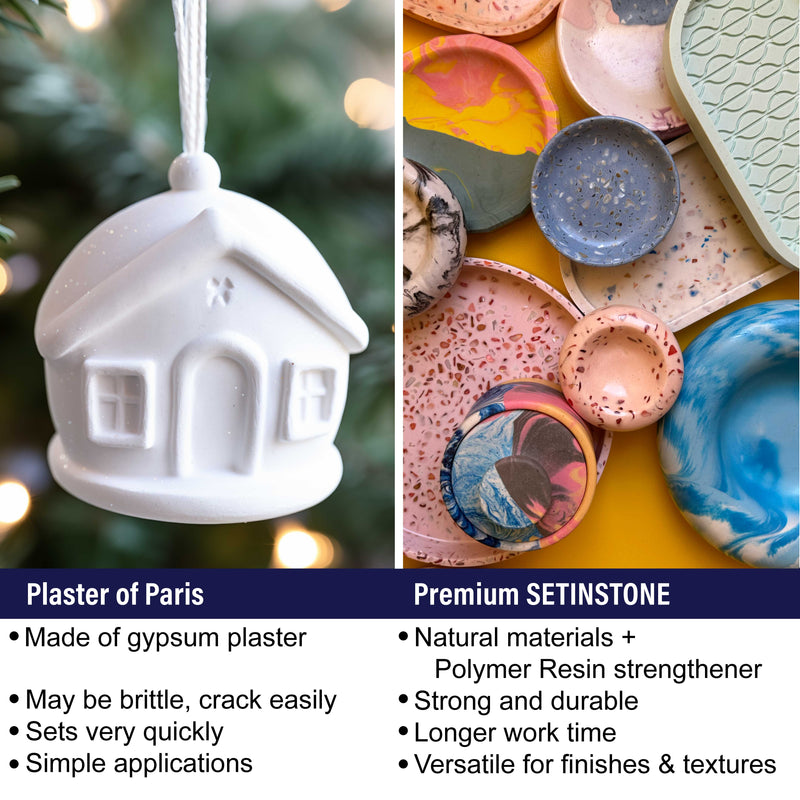 Plaster of Paris

• Made of gypsum plaster

• May be brittle, crack easily
• Sets very quickly
• Simple applications

Premium SETINSTONE

• Natural materials + Polymer Resin strengthener
• Strong and durable
• Longer work time
• Versatile for finishes & textures